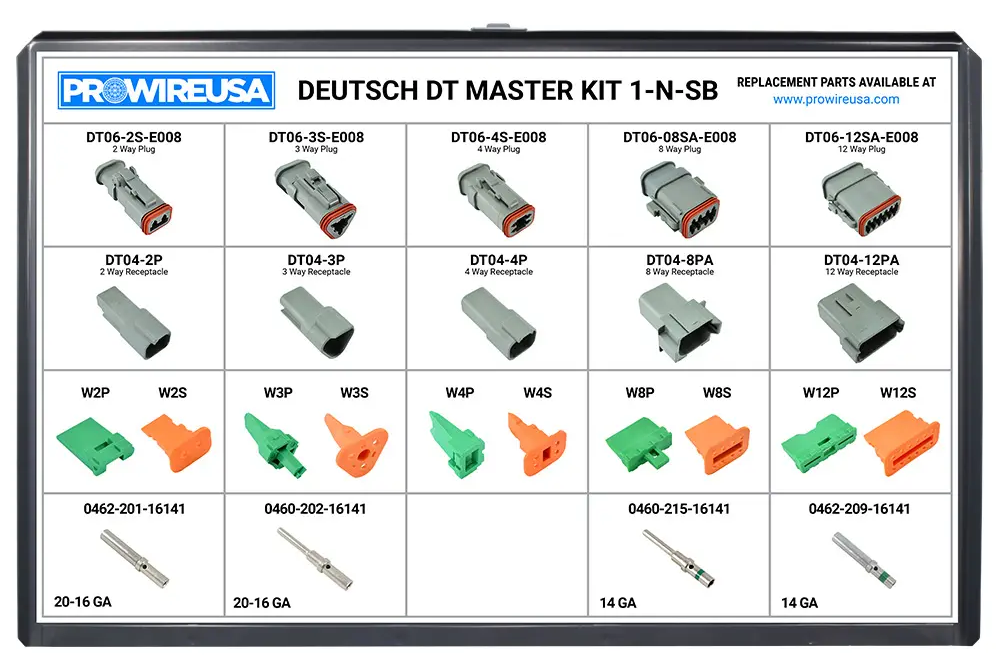 PROWIREUSA

DEUTSCH DT MASTER KIT 1-N-SB

REPLACEMENT PARTS AVAILABLE AT
www.prowireusa.com

| DT06-2S-E008 2 Way Plug | DT06-3S-E008 3 Way Plug | DT06-4S-E008 4 Way Plug | DT06-08SA-E008 8 Way Plug | DT06-12SA-E008 12 Way Plug |
|---|---|---|---|---|
| DT04-2P 2 Way Receptacle | DT04-3P 3 Way Receptacle | DT04-4P 4 Way Receptacle | DT04-8PA 8 Way Receptacle | DT04-12PA 12 Way Receptacle |
| W2P W2S | W3P W3S | W4P W4S | W8P W8S | W12P W12S |
| 0462-201-16141 20-16 GA | 0460-202-16141 20-16 GA | | 0460-215-16141 14 GA | 0462-209-16141 14 GA |